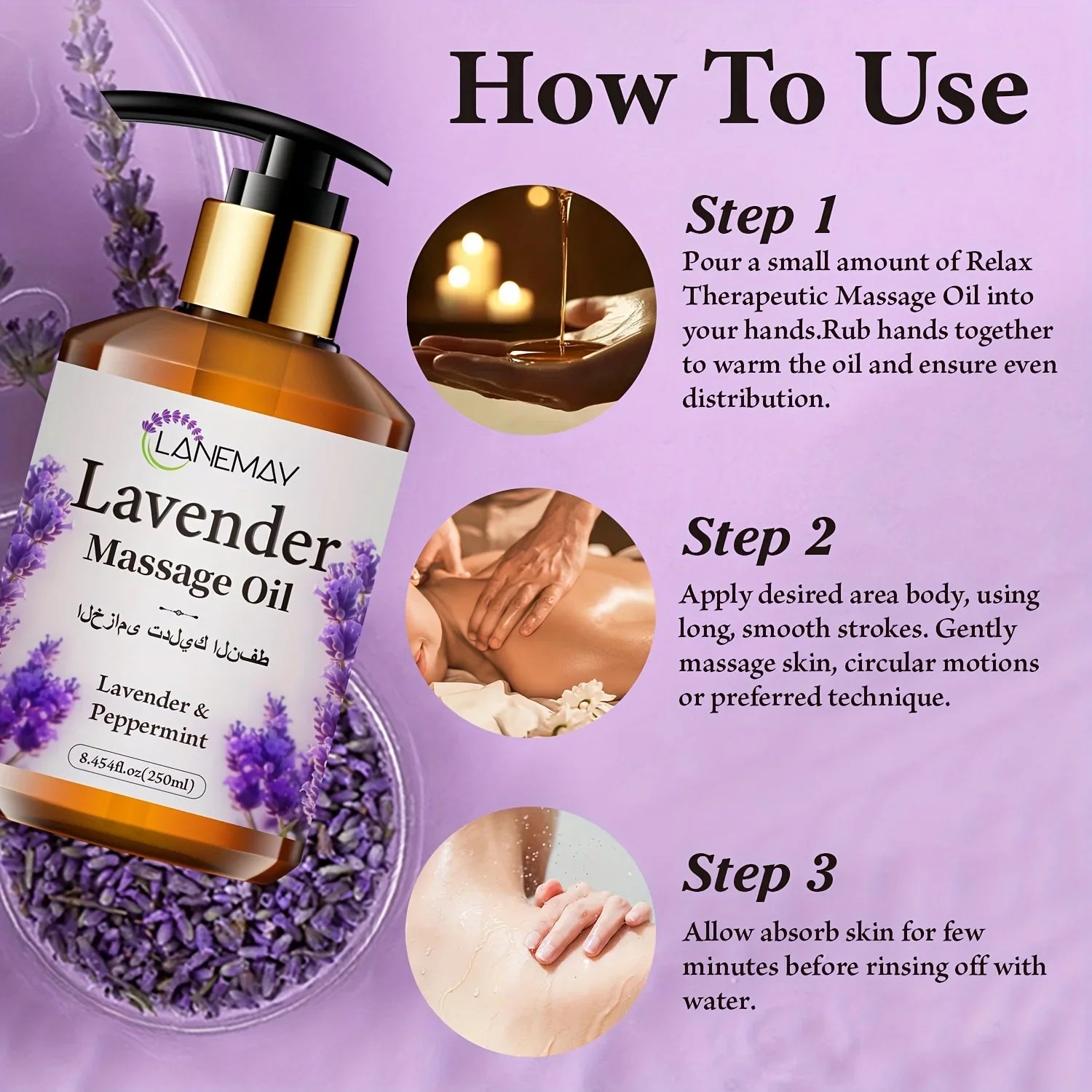 How To Use

LANEMAY

Lavender Massage Oil

الخزامى تدليك النفط

Lavender & Peppermint

8.454fl.oz(250ml)

Step 1
Pour a small amount of Relax Therapeutic Massage Oil into your hands.Rub hands together to warm the oil and ensure even distribution.

Step 2
Apply desired area body, using long, smooth strokes. Gently massage skin, circular motions or preferred technique.

Step 3
Allow absorb skin for few minutes before rinsing off with water.